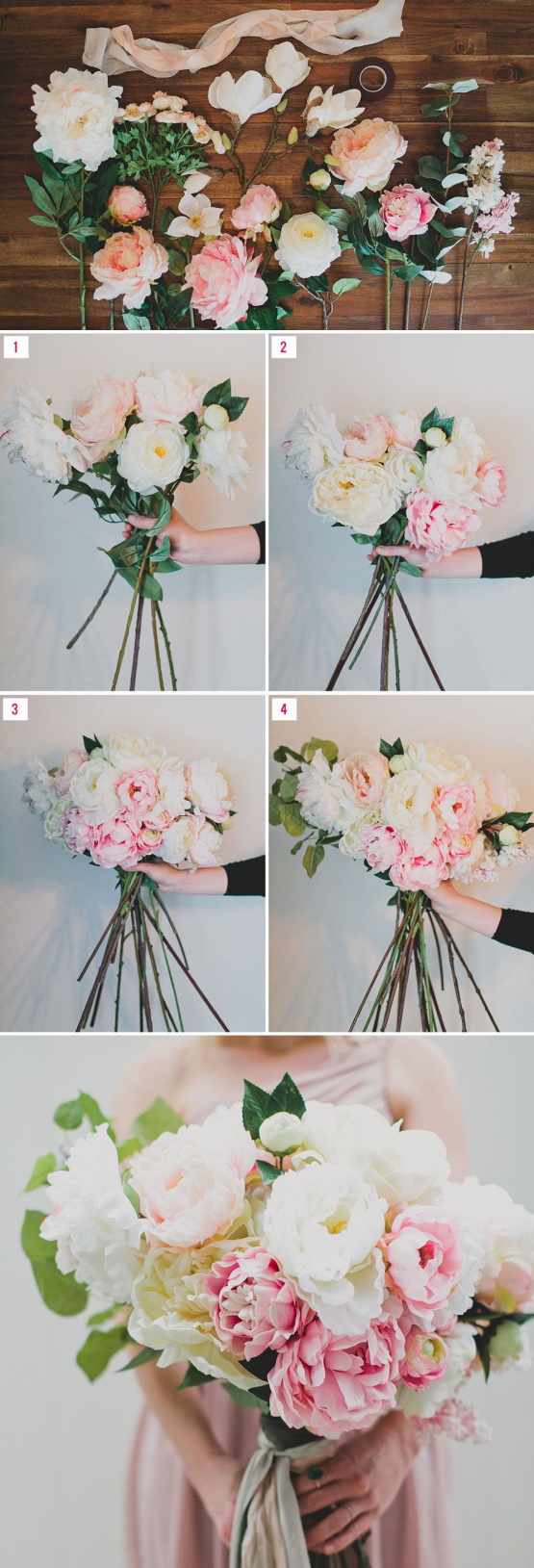 1

2

3

4